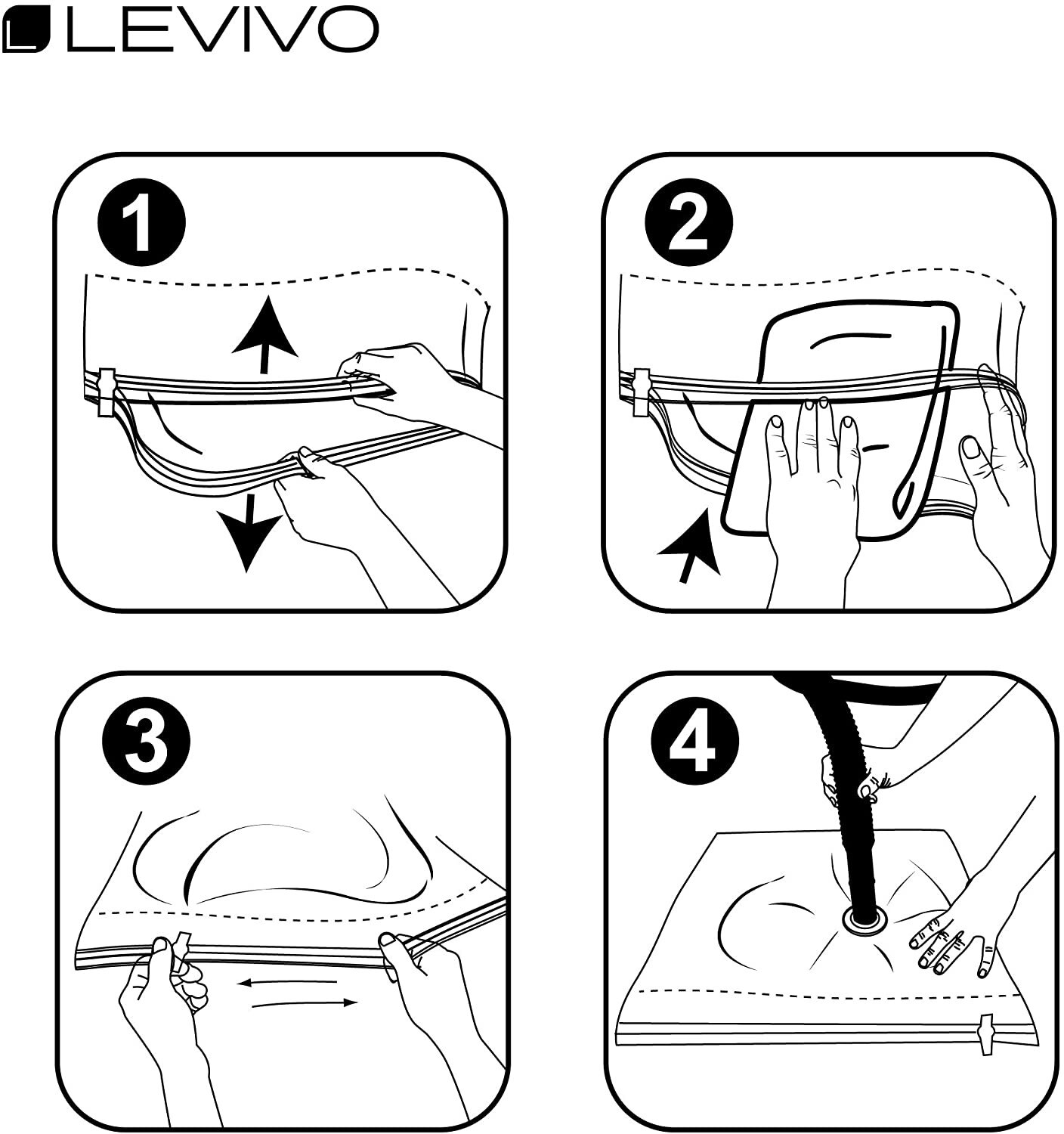 LEVIVO

1

2

3

4